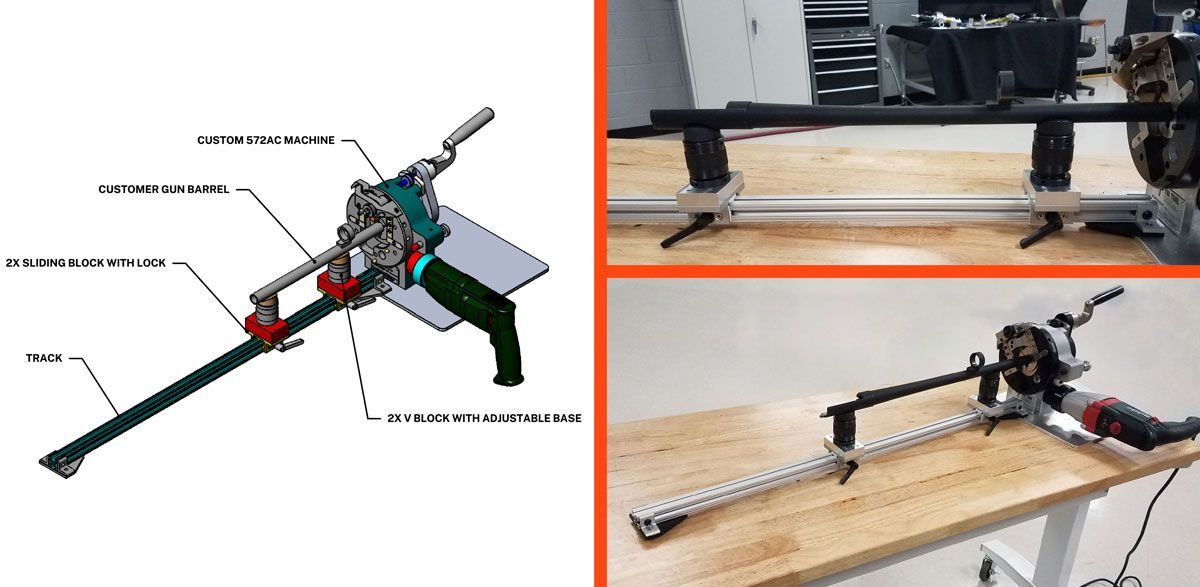 CUSTOM 572AC MACHINE

CUSTOMER GUN BARREL

2X SLIDING BLOCK WITH LOCK

TRACK

2X V BLOCK WITH ADJUSTABLE BASE